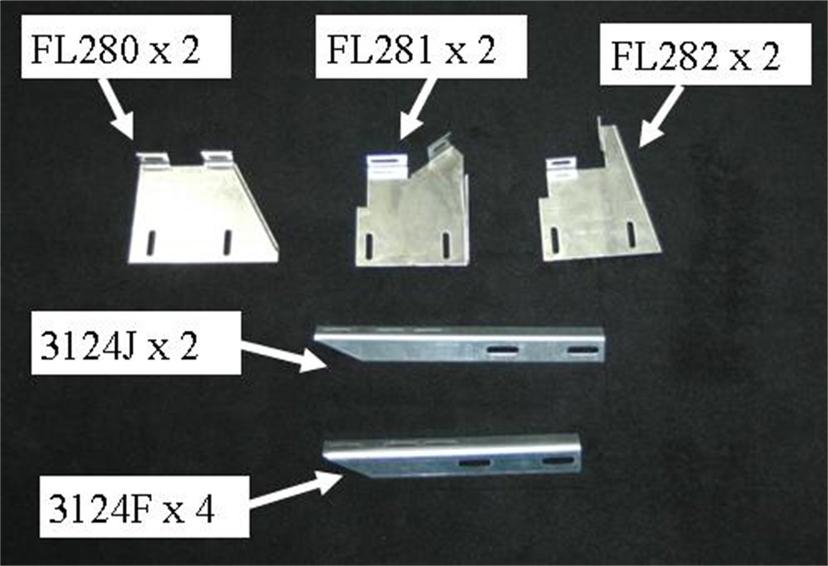 FL280 x 2

FL281 x 2

FL282 x 2

3124J x 2

3124F x 4